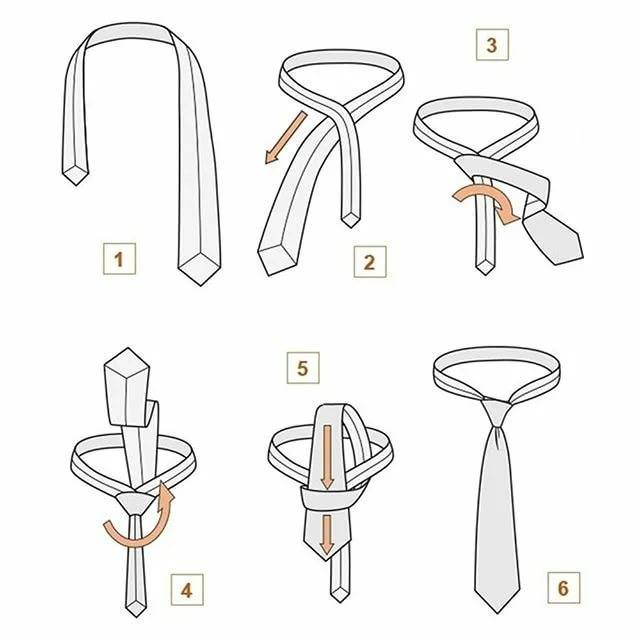 1

2

3

4

5

6