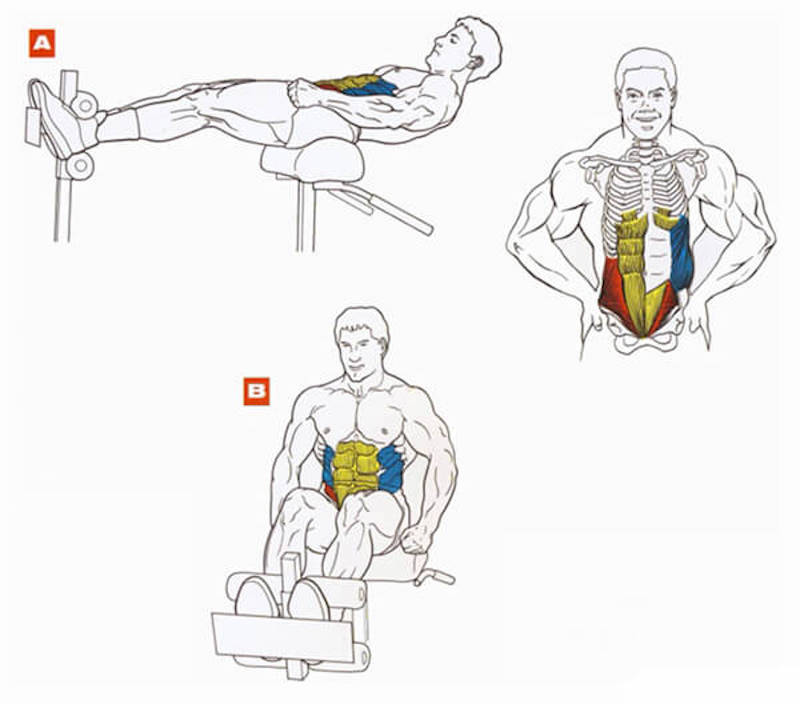 A

B