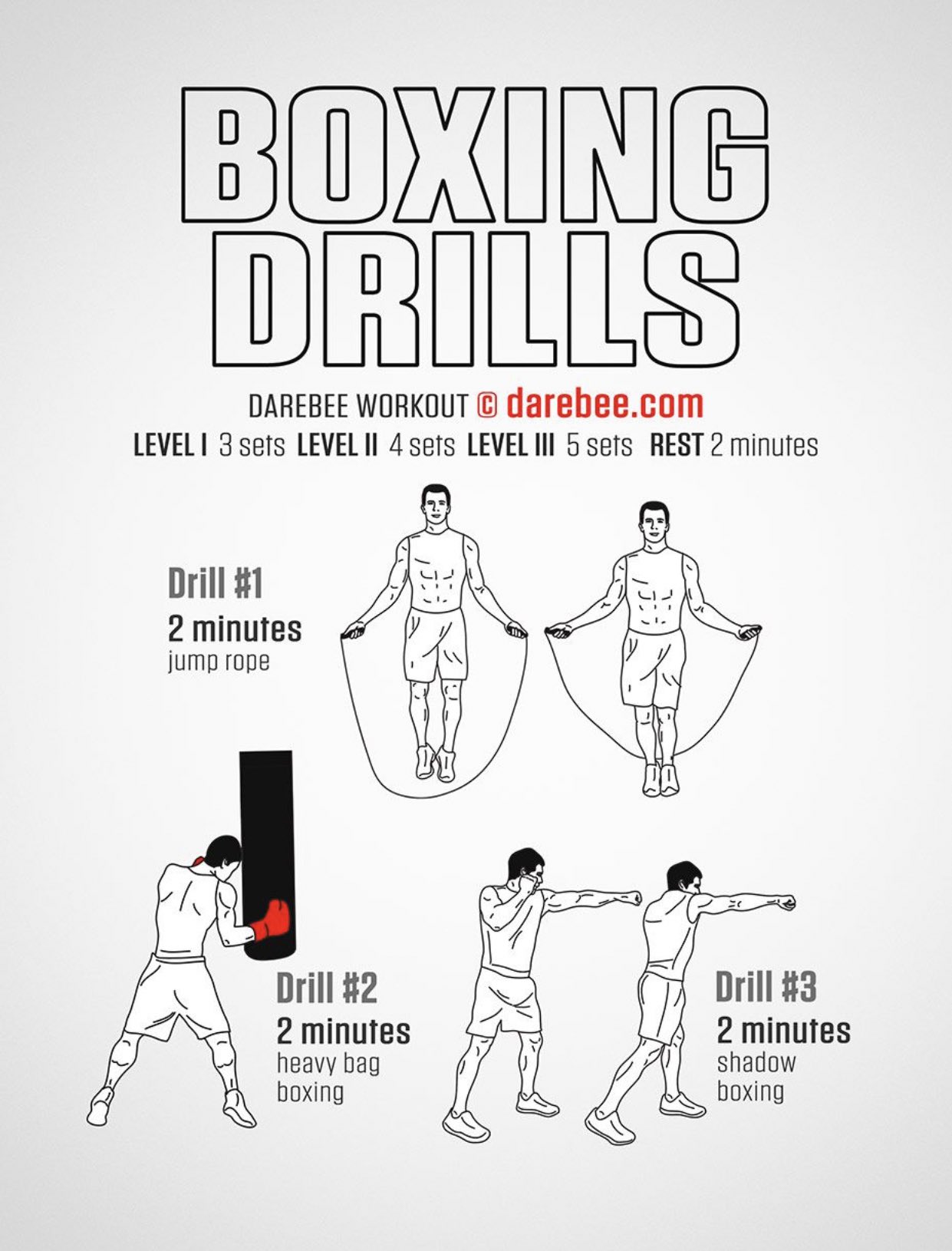 BOXING DRILLS

DAREBEE WORKOUT © darebee.com

LEVEL I 3 sets LEVEL II 4 sets LEVEL III 5 sets REST 2 minutes

Drill #1
2 minutes
jump rope

Drill #2
2 minutes
heavy bag boxing

Drill #3
2 minutes
shadow boxing