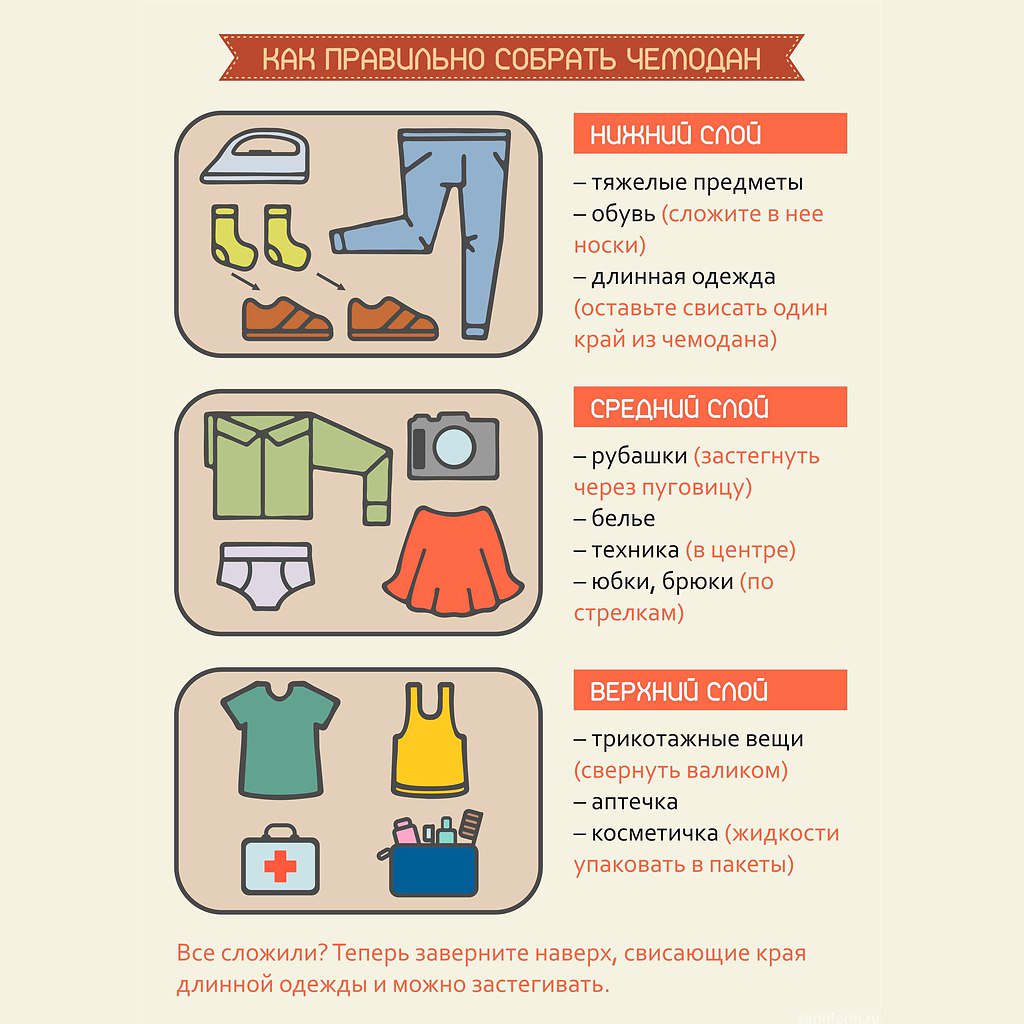 КАК ПРАВИЛЬНО СОБРАТЬ ЧЕМОДАН

НИЖНИЙ СЛОЙ

– тяжелые предметы
– обувь (сложите в нее носки)
– длинная одежда (оставьте свисать один край из чемодана)

СРЕДНИЙ СЛОЙ

– рубашки (застегнуть через пуговицу)
– белье
– техника (в центре)
– юбки, брюки (по стрелкам)

ВЕРХНИЙ СЛОЙ

– трикотажные вещи (свернуть валиком)
– аптечка
– косметичка (жидкости упаковать в пакеты)

Все сложили? Теперь заверните наверх, свисающие края длинной одежды и можно застегивать.

sarinform.ru