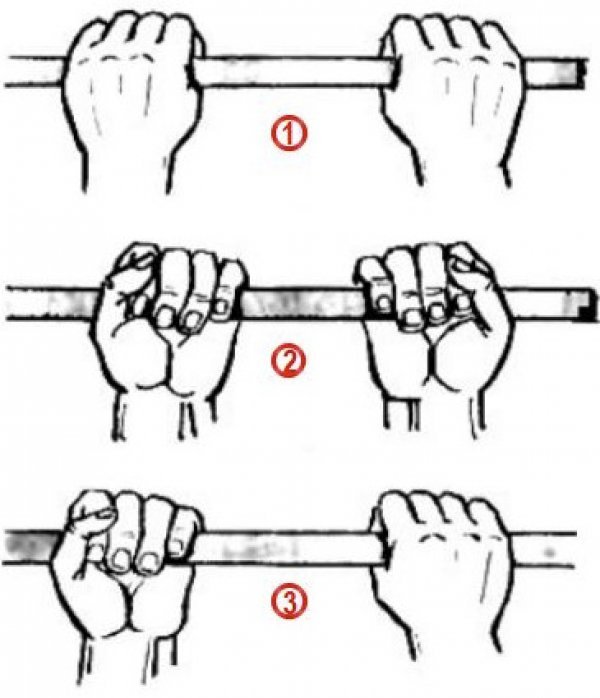 ①

②

③