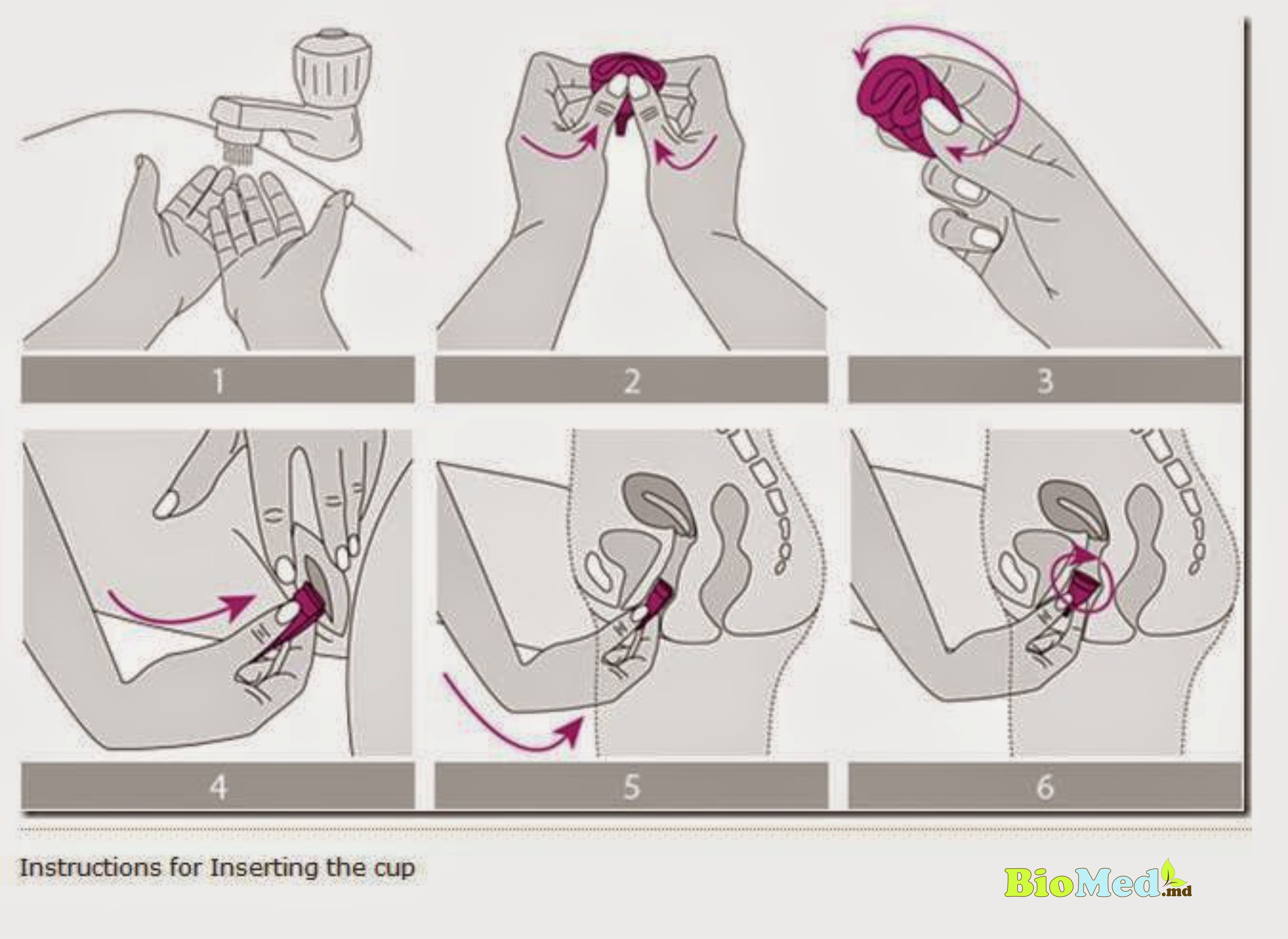 1

2

3

4

5

6

Instructions for Inserting the cup

BioMed.md