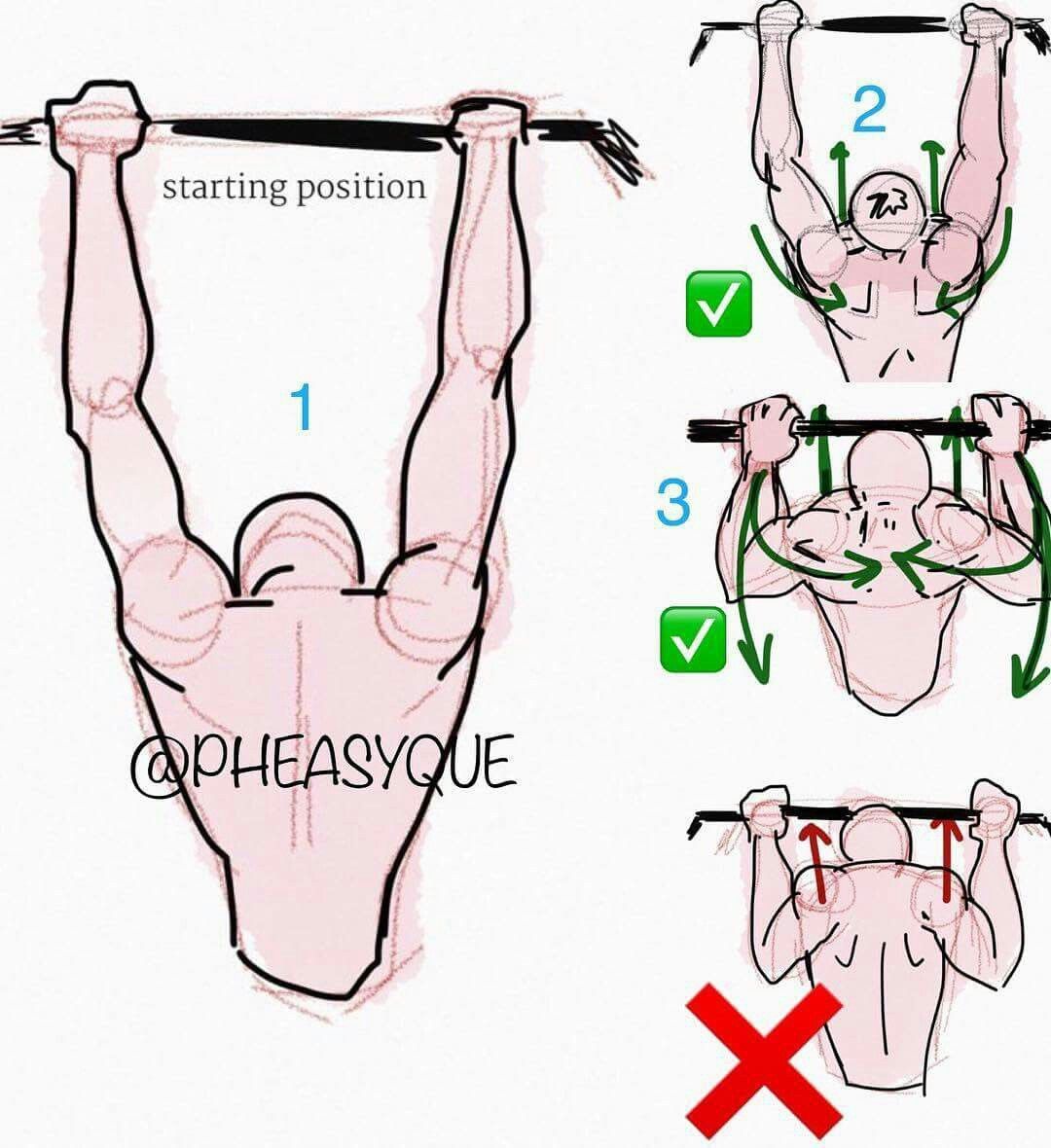 starting position

1

@PHEASYQUE

2

3