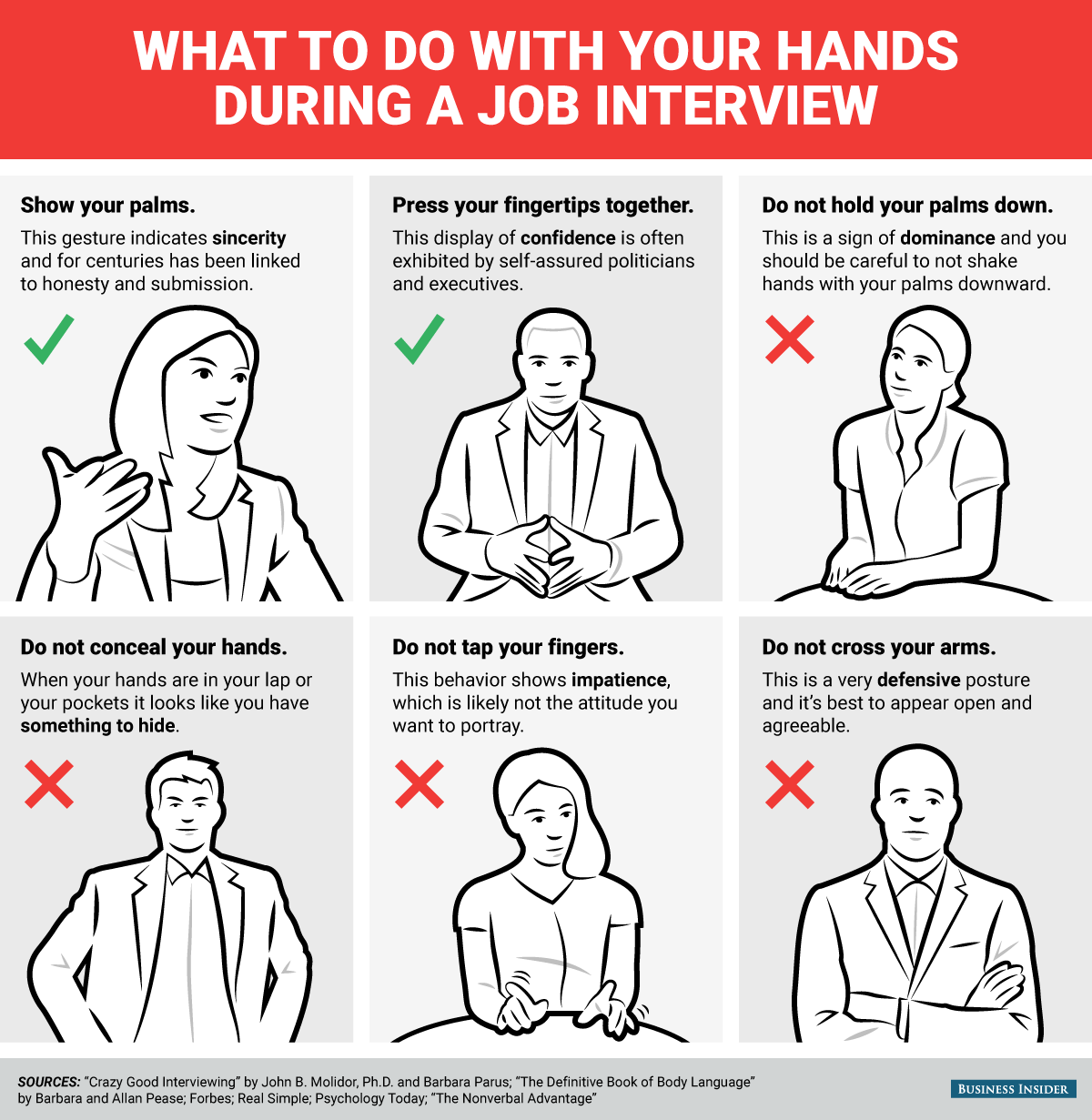 WHAT TO DO WITH YOUR HANDS DURING A JOB INTERVIEW

Show your palms.

This gesture indicates sincerity and for centuries has been linked to honesty and submission.

Press your fingertips together.

This display of confidence is often exhibited by self-assured politicians and executives.

Do not hold your palms down.

This is a sign of dominance and you should be careful to not shake hands with your palms downward.

Do not conceal your hands.

When your hands are in your lap or your pockets it looks like you have something to hide.

Do not tap your fingers.

This behavior shows impatience, which is likely not the attitude you want to portray.

Do not cross your arms.

This is a very defensive posture and it's best to appear open and agreeable.

SOURCES: "Crazy Good Interviewing" by John B. Molidor, Ph.D. and Barbara Parus; "The Definitive Book of Body Language" by Barbara and Allan Pease; Forbes; Real Simple; Psychology Today; "The Nonverbal Advantage"

BUSINESS INSIDER