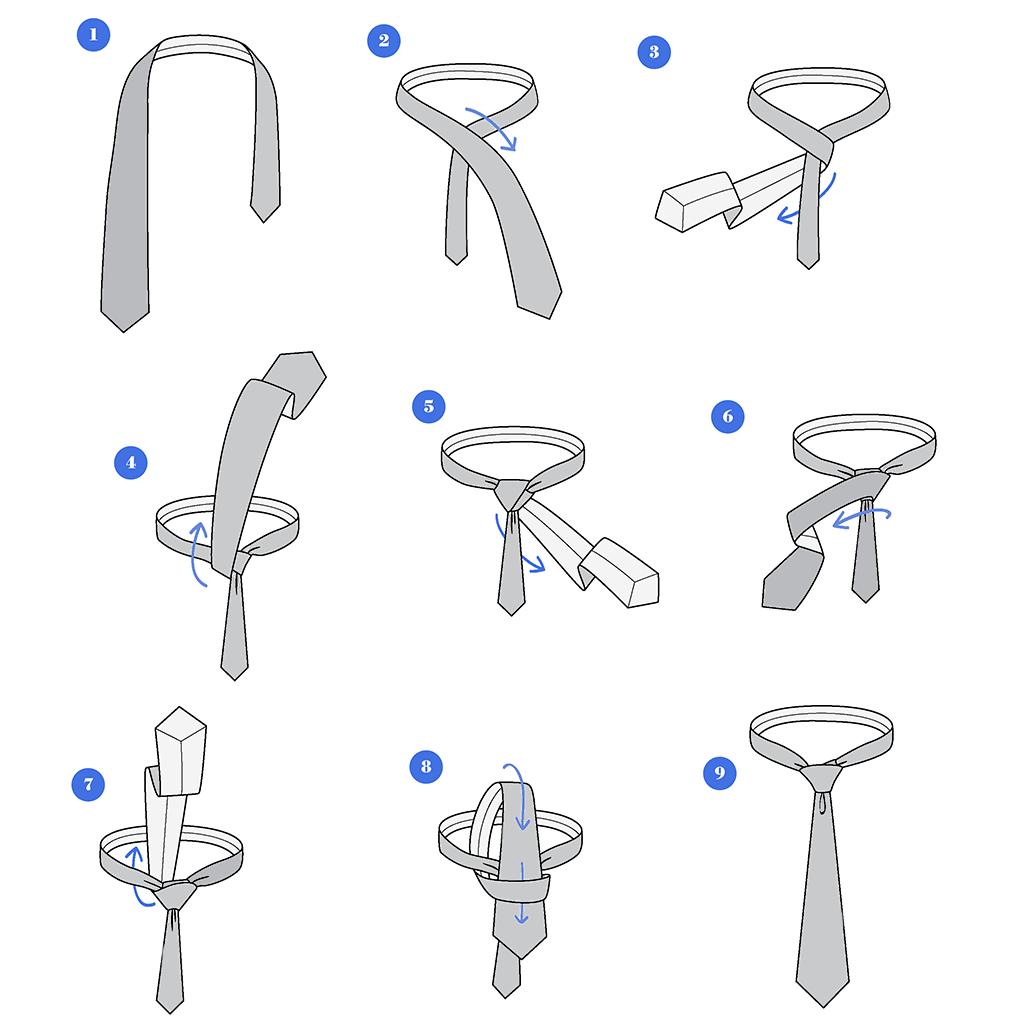 1

2

3

4

5

6

7

8

9