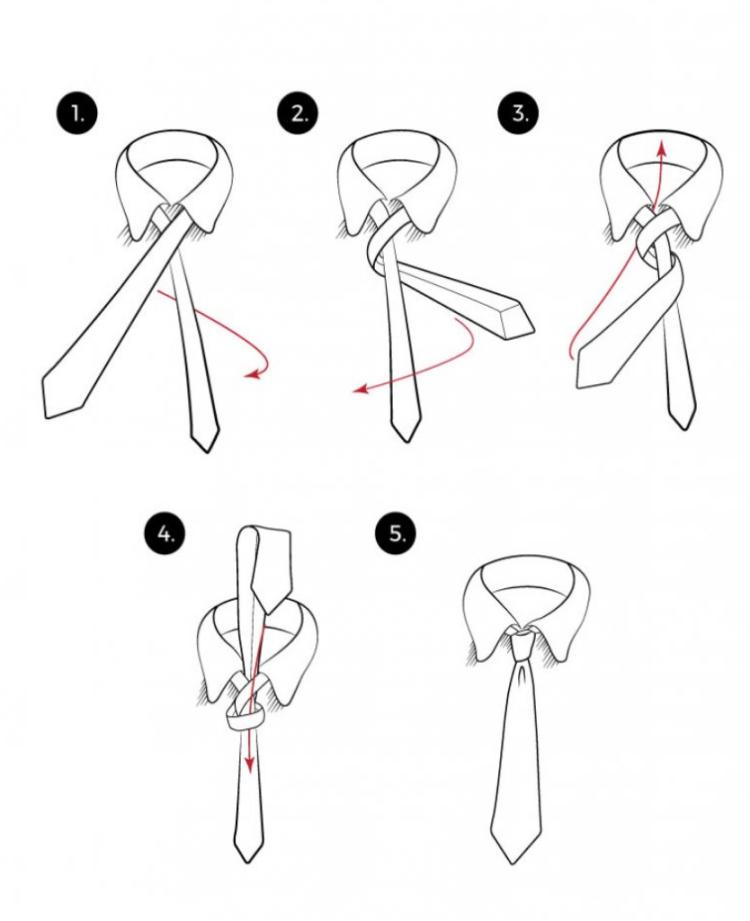 1.

2.

3.

4.

5.