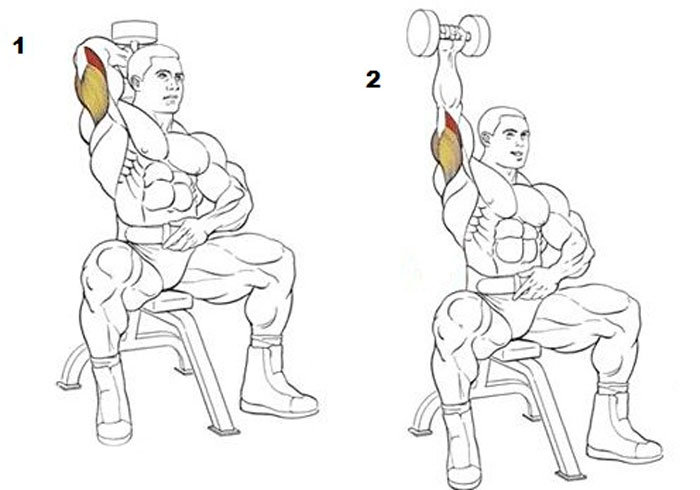 1

2