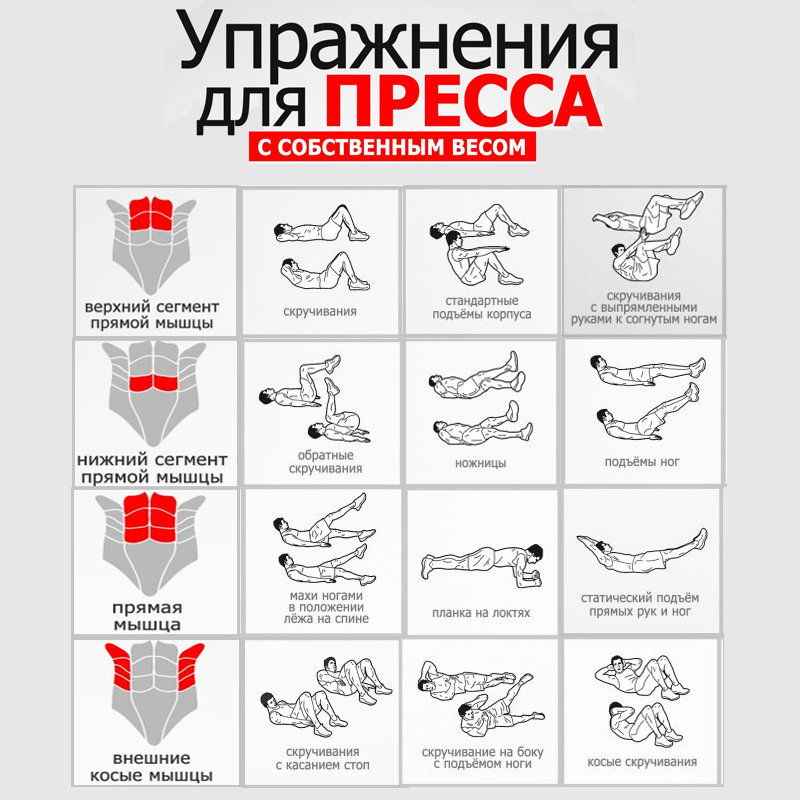 Упражнения для ПРЕССА
С СОБСТВЕННЫМ ВЕСОМ

| | | | |
|---|---|---|---|
| верхний сегмент прямой мышцы | скручивания | стандартные подъёмы корпуса | скручивания с выпрямленными руками к согнутым ногам |
| нижний сегмент прямой мышцы | обратные скручивания | ножницы | подъёмы ног |
| прямая мышца | махи ногами в положении лёжа на спине | планка на локтях | статический подъём прямых рук и ног |
| внешние косые мышцы | скручивания с касанием стоп | скручивание на боку с подъёмом ноги | косые скручивания |