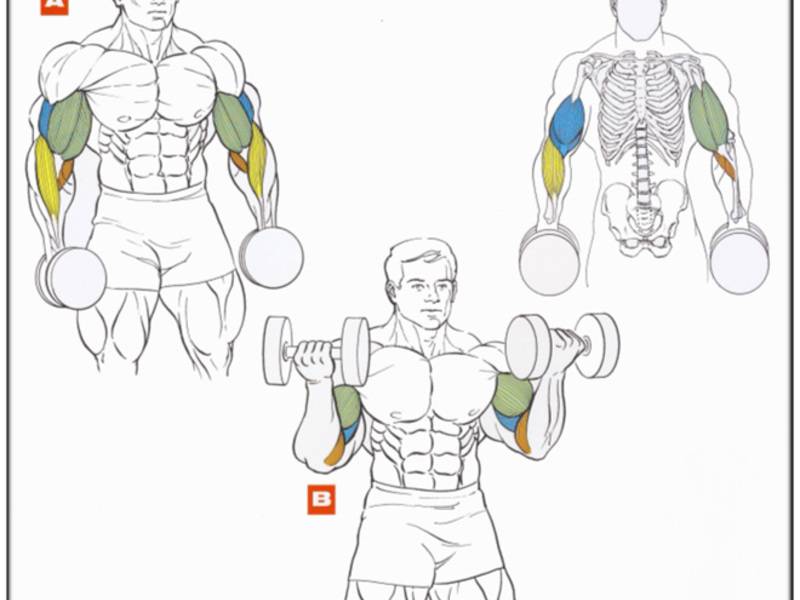 A

B