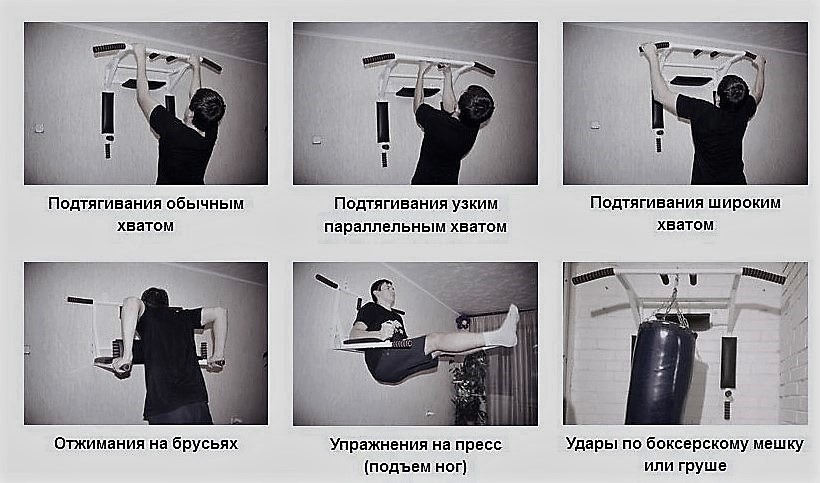 Подтягивания обычным хватом

Подтягивания узким параллельным хватом

Подтягивания широким хватом

Отжимания на брусьях

Упражнения на пресс (подъем ног)

Удары по боксерскому мешку или груше