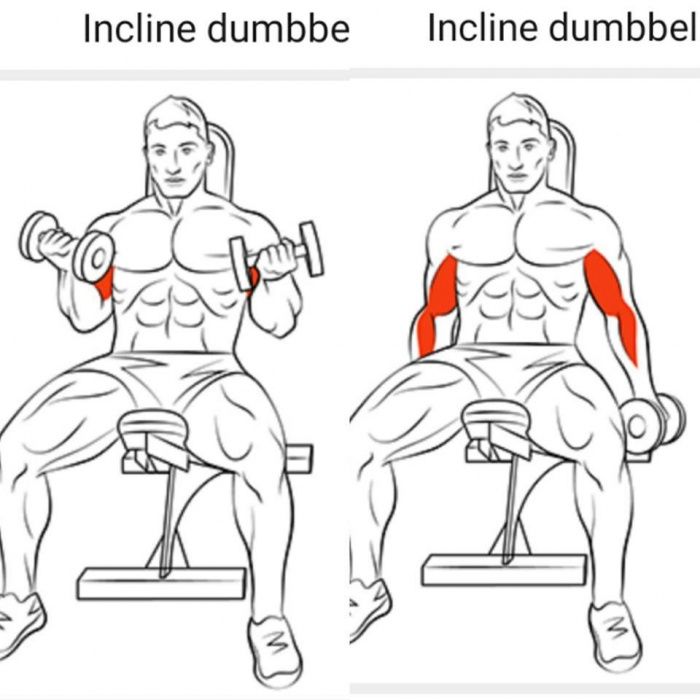 Incline dumbbe

Incline dumbbel