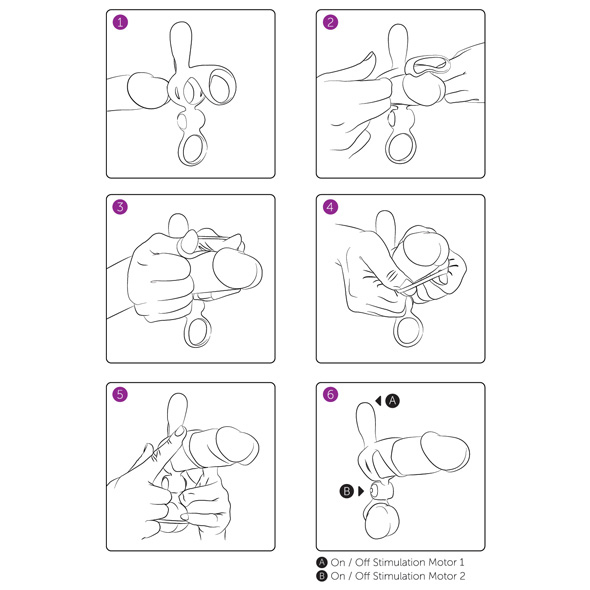 1

2

3

4

5

6

A

B

A On / Off Stimulation Motor 1
B On / Off Stimulation Motor 2